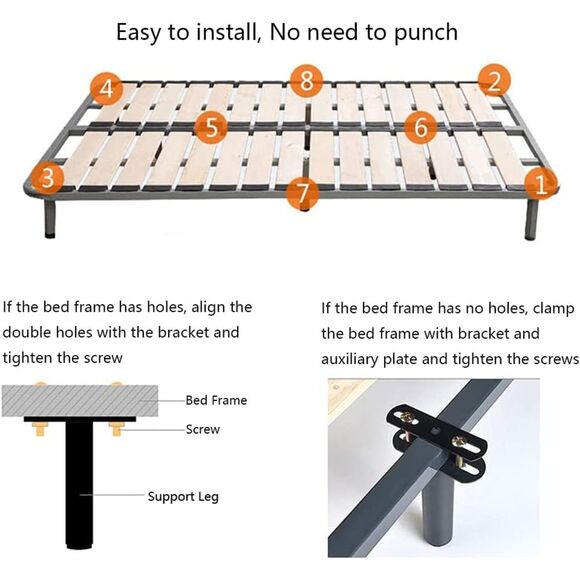 Easy to install, No need to punch

4 8 2
5 6
3 7 1

If the bed frame has holes, align the double holes with the bracket and tighten the screw

Bed Frame
Screw
Support Leg

If the bed frame has no holes, clamp the bed frame with bracket and auxiliary plate and tighten the screws